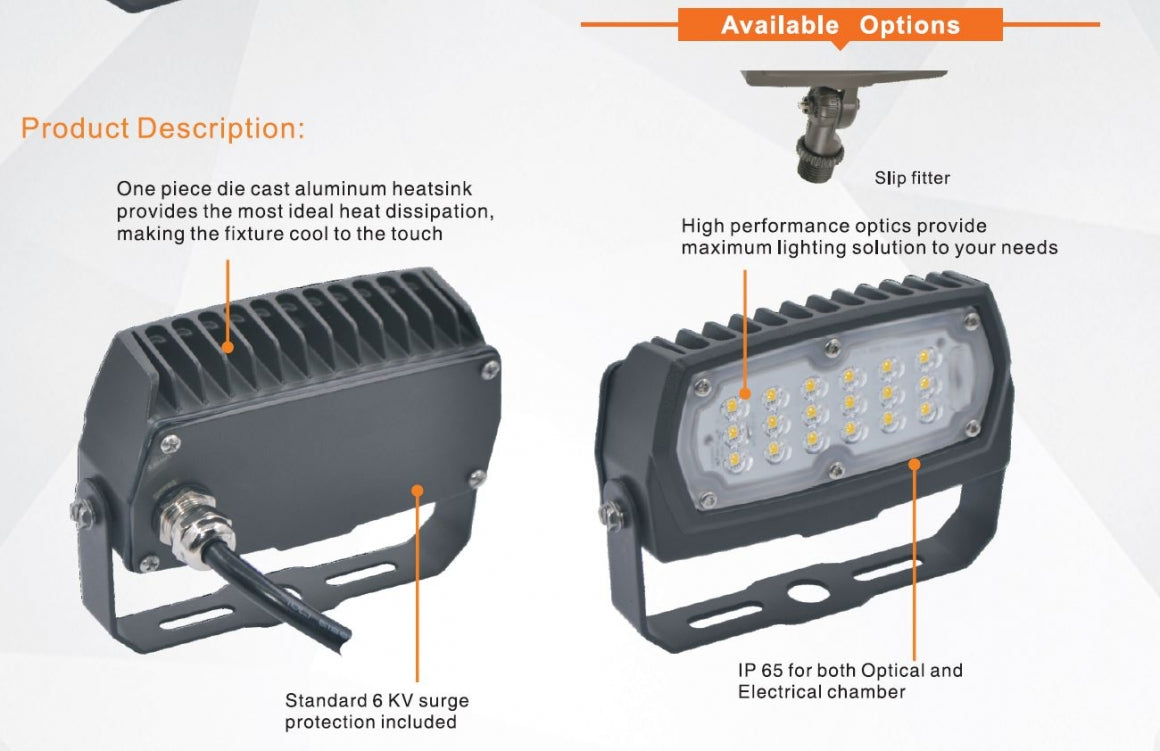 Available Options

Slip fitter

Product Description:

One piece die cast aluminum heatsink provides the most ideal heat dissipation, making the fixture cool to the touch

High performance optics provide maximum lighting solution to your needs

Standard 6 KV surge protection included

IP 65 for both Optical and Electrical chamber